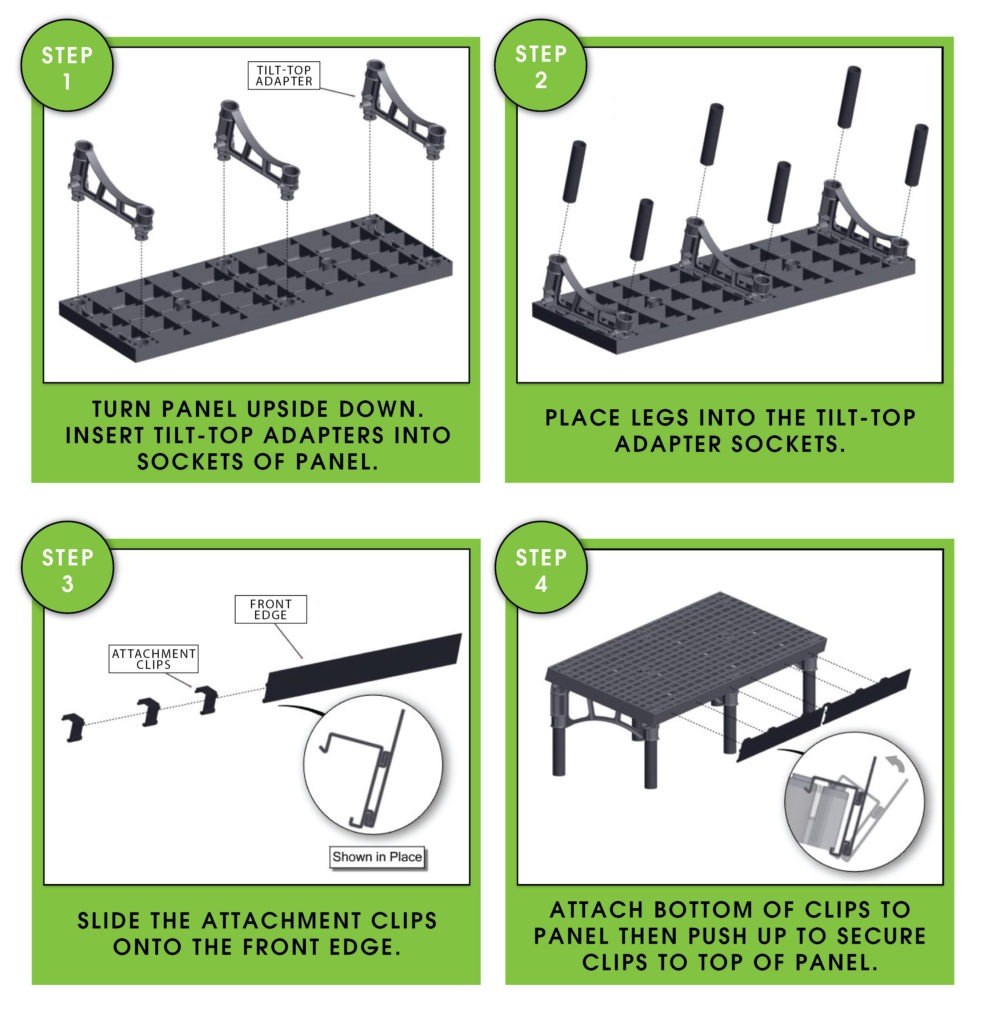 STEP 1

TILT-TOP ADAPTER

TURN PANEL UPSIDE DOWN. INSERT TILT-TOP ADAPTERS INTO SOCKETS OF PANEL.

STEP 2

PLACE LEGS INTO THE TILT-TOP ADAPTER SOCKETS.

STEP 3

FRONT EDGE

ATTACHMENT CLIPS

Shown in Place

SLIDE THE ATTACHMENT CLIPS ONTO THE FRONT EDGE.

STEP 4

ATTACH BOTTOM OF CLIPS TO PANEL THEN PUSH UP TO SECURE CLIPS TO TOP OF PANEL.