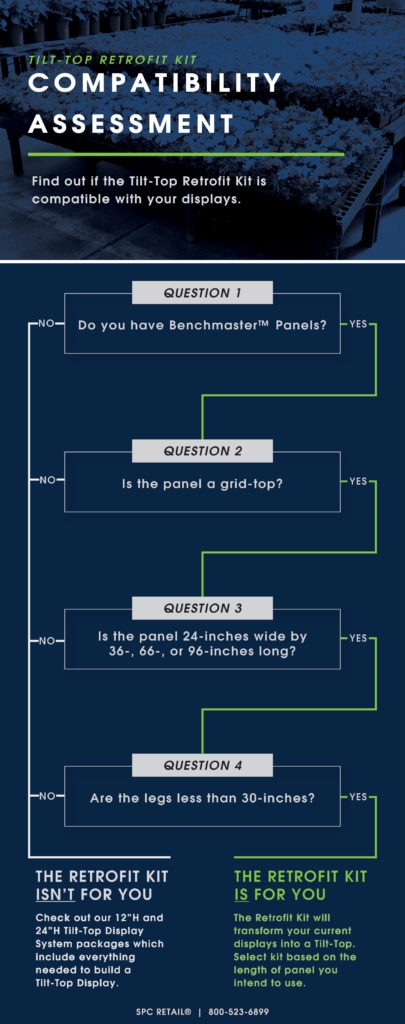 TILT-TOP RETROFIT KIT
COMPATIBILITY ASSESSMENT

Find out if the Tilt-Top Retrofit Kit is compatible with your displays.

QUESTION 1
NO Do you have Benchmaster™ Panels? YES

QUESTION 2
NO Is the panel a grid-top? YES

QUESTION 3
NO Is the panel 24-inches wide by 36-, 66-, or 96-inches long? YES

QUESTION 4
NO Are the legs less than 30-inches? YES

THE RETROFIT KIT ISN'T FOR YOU

Check out our 12"H and 24"H Tilt-Top Display System packages which include everything needed to build a Tilt-Top Display.

THE RETROFIT KIT IS FOR YOU

The Retrofit Kit will transform your current displays into a Tilt-Top. Select kit based on the length of panel you intend to use.

SPC RETAIL® | 800-523-6899